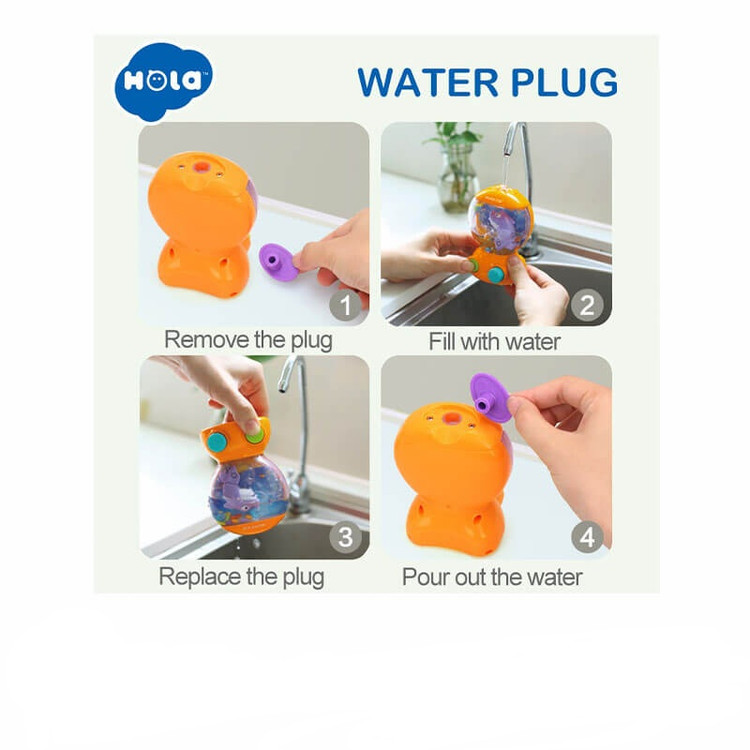 HOLA

WATER PLUG

1

Remove the plug

2

Fill with water

3

Replace the plug

4

Pour out the water